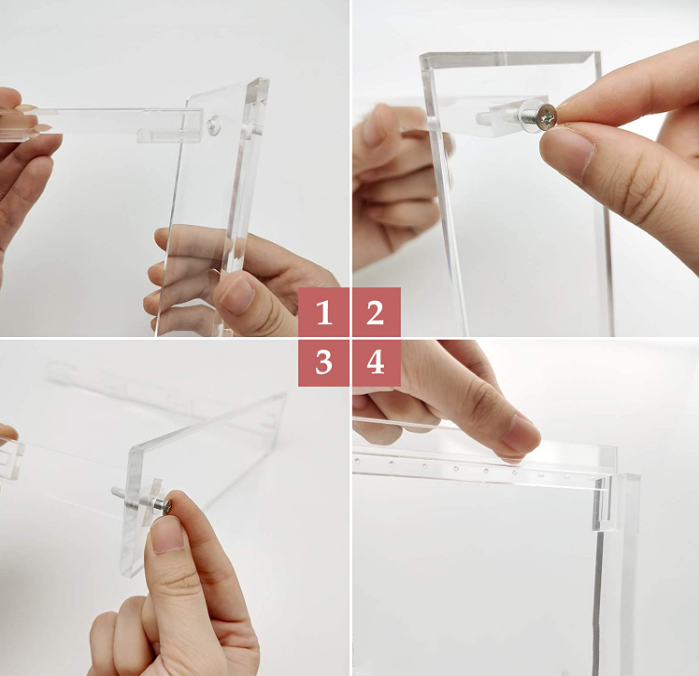 1 2
3 4